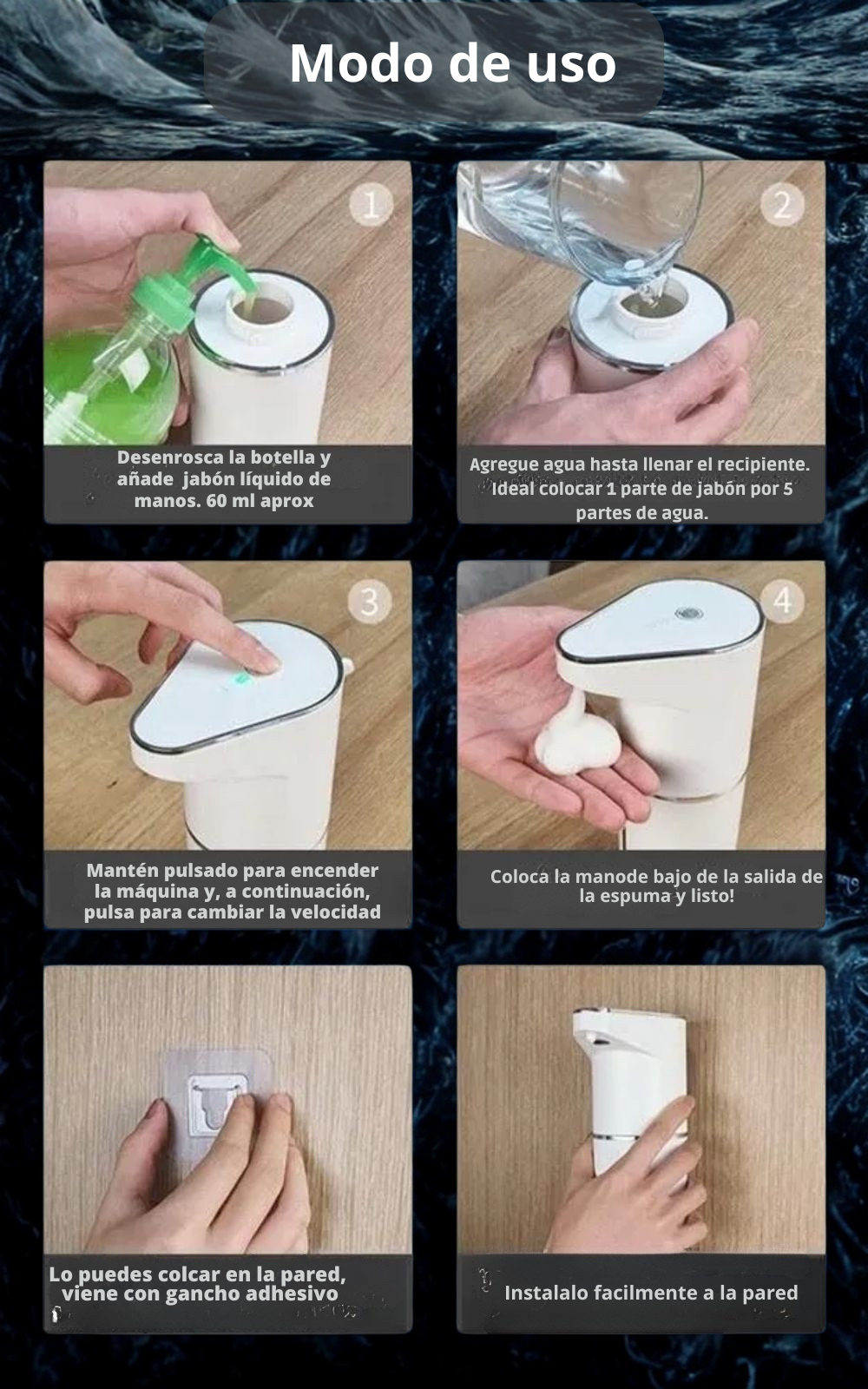 Modo de uso

1

Desenrosca la botella y añade jabón líquido de manos. 60 ml aprox

2

Agregue agua hasta llenar el recipiente. Ideal colocar 1 parte de jabón por 5 partes de agua.

3

Mantén pulsado para encender la máquina y, a continuación, pulsa para cambiar la velocidad

4

Coloca la manode bajo de la salida de la espuma y listo!

Lo puedes colcar en la pared, viene con gancho adhesivo

Instalalo facilmente a la pared