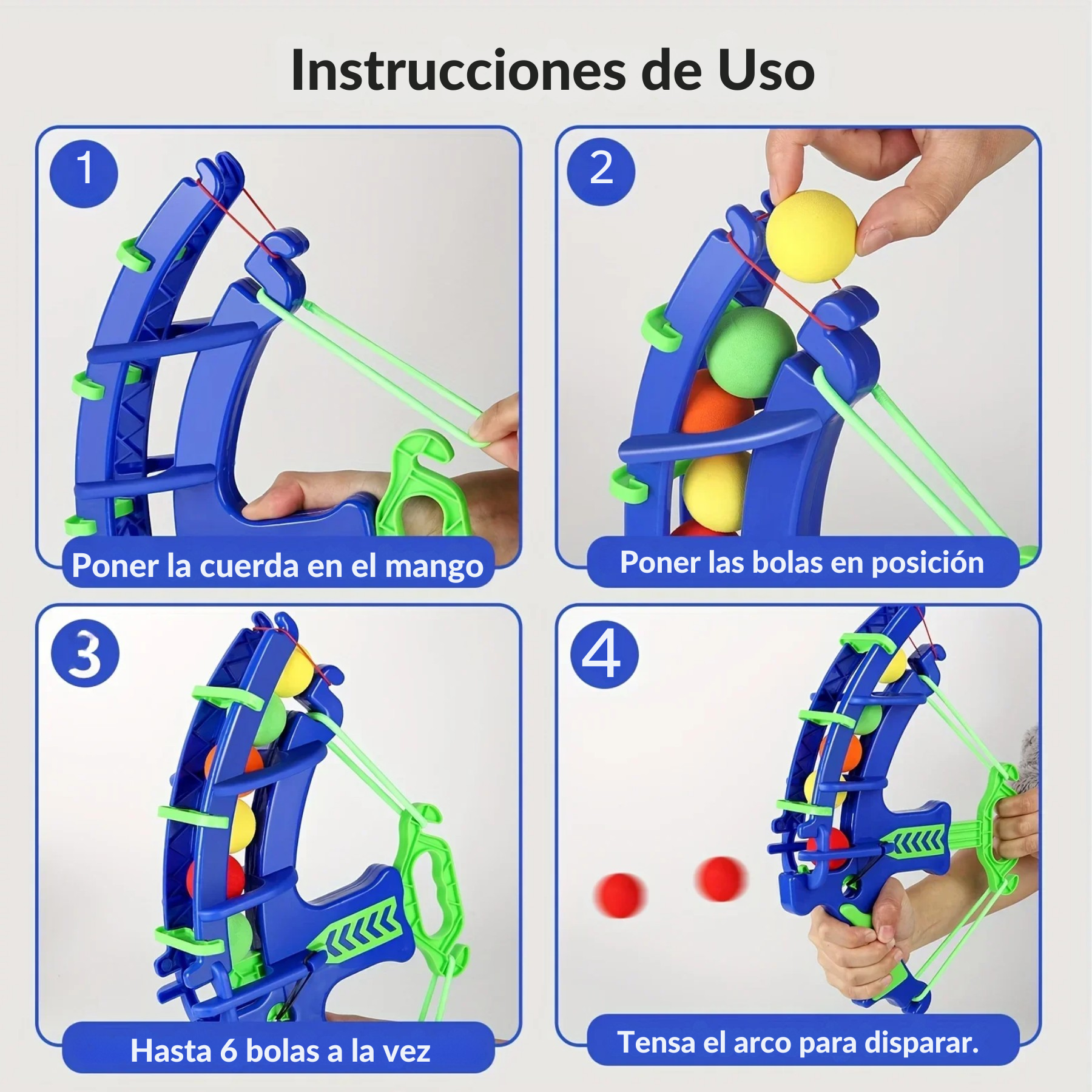 Instrucciones de Uso

1
Poner la cuerda en el mango

2
Poner las bolas en posición

3
Hasta 6 bolas a la vez

4
Tensa el arco para disparar.