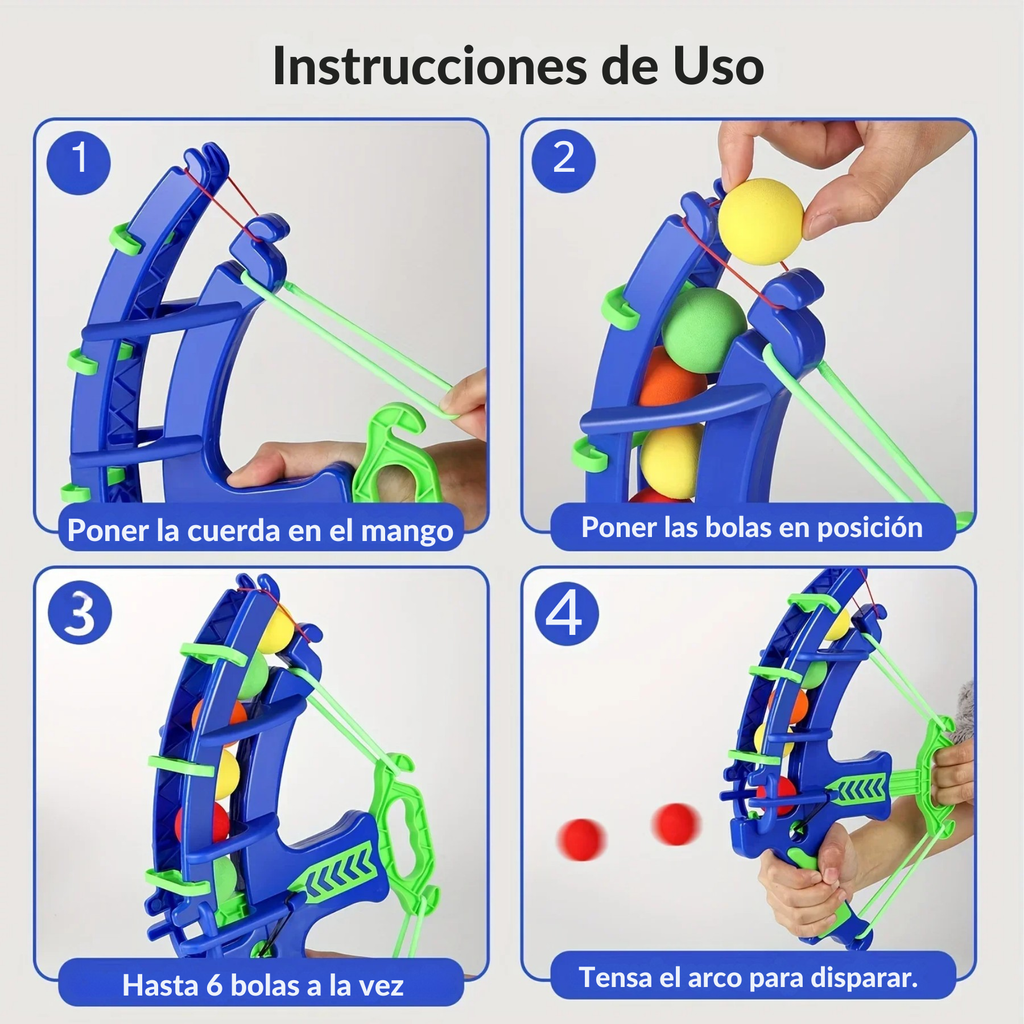 Instrucciones de Uso

1

Poner la cuerda en el mango

2

Poner las bolas en posición

3

Hasta 6 bolas a la vez

4

Tensa el arco para disparar.